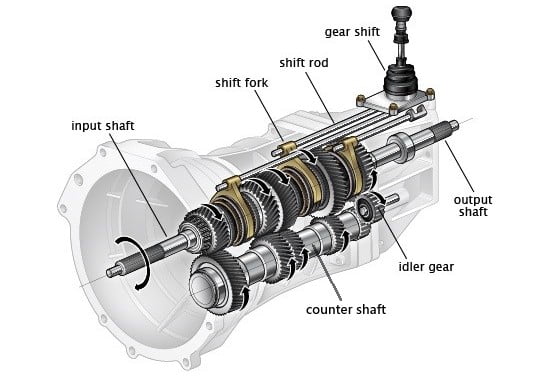 gear shift
shift rod
shift fork
input shaft
output shaft
idler gear
counter shaft